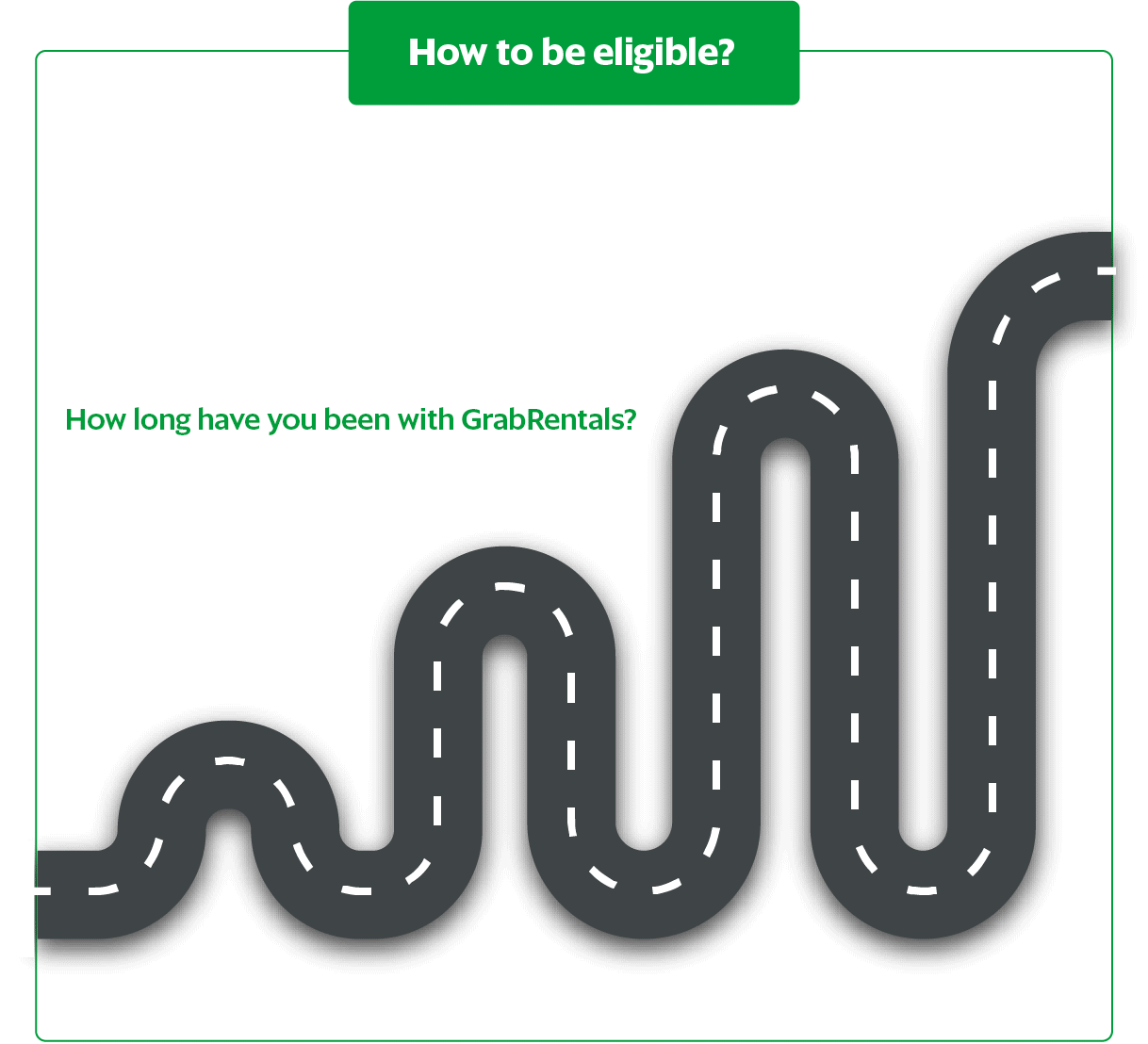 How to be eligible?

How long have you been with GrabRentals?