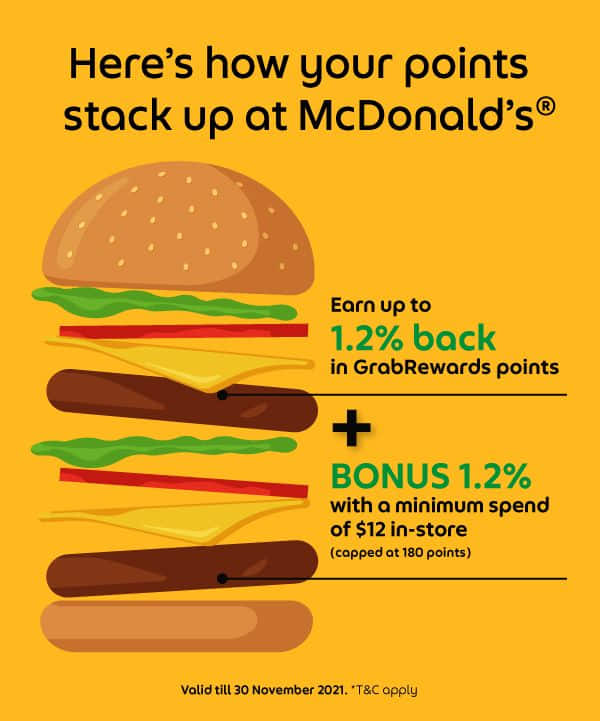 Here's how your points stack up at McDonald's®

Earn up to
1.2% back
in GrabRewards points

+

BONUS 1.2%
with a minimum spend of $12 in-store
(capped at 180 points)

Valid till 30 November 2021. *T&C apply