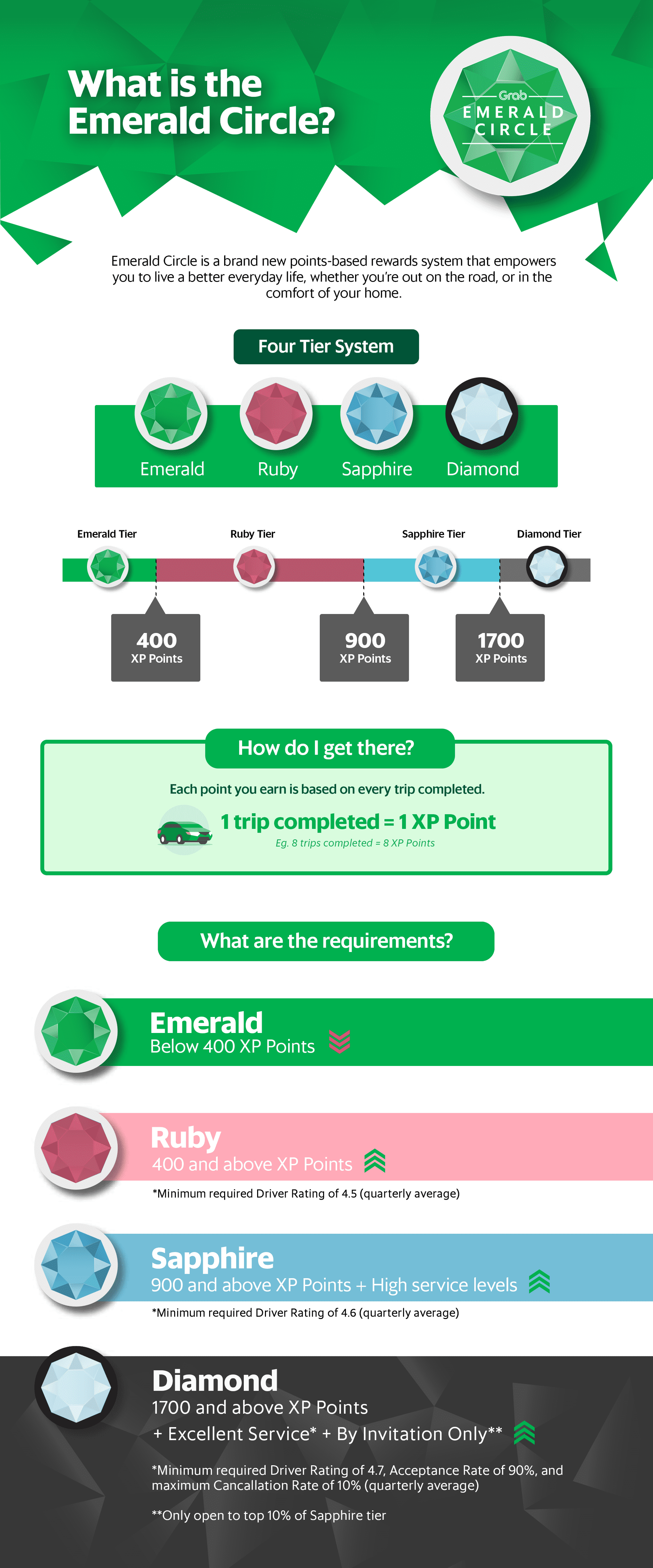 What is the Emerald Circle?

Grab EMERALD CIRCLE

Emerald Circle is a brand new points-based rewards system that empowers you to live a better everyday life, whether you're out on the road, or in the comfort of your home.

Four Tier System

Emerald Ruby Sapphire Diamond

Emerald Tier Ruby Tier Sapphire Tier Diamond Tier

400 XP Points

900 XP Points

1700 XP Points

How do I get there?

Each point you earn is based on every trip completed.

1 trip completed = 1 XP Point

Eg. 8 trips completed = 8 XP Points

What are the requirements?

Emerald
Below 400 XP Points

Ruby
400 and above XP Points

*Minimum required Driver Rating of 4.5 (quarterly average)

Sapphire
900 and above XP Points + High service levels

*Minimum required Driver Rating of 4.6 (quarterly average)

Diamond
1700 and above XP Points
+ Excellent Service* + By Invitation Only**

*Minimum required Driver Rating of 4.7, Acceptance Rate of 90%, and maximum Cancallation Rate of 10% (quarterly average)

**Only open to top 10% of Sapphire tier