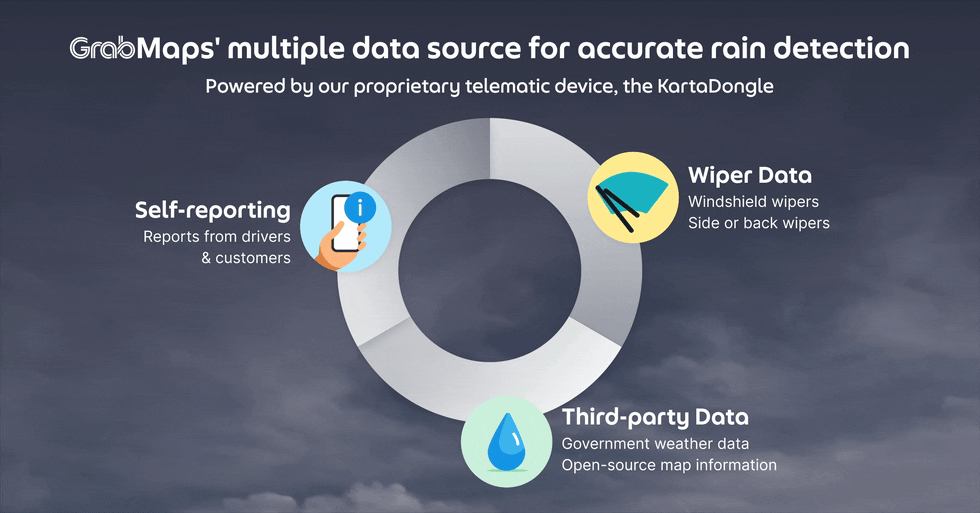 GrabMaps' multiple data source for accurate rain detection

Powered by our proprietary telematic device, the KartaDongle

Self-reporting
Reports from drivers & customers

Wiper Data
Windshield wipers
Side or back wipers

Third-party Data
Government weather data
Open-source map information