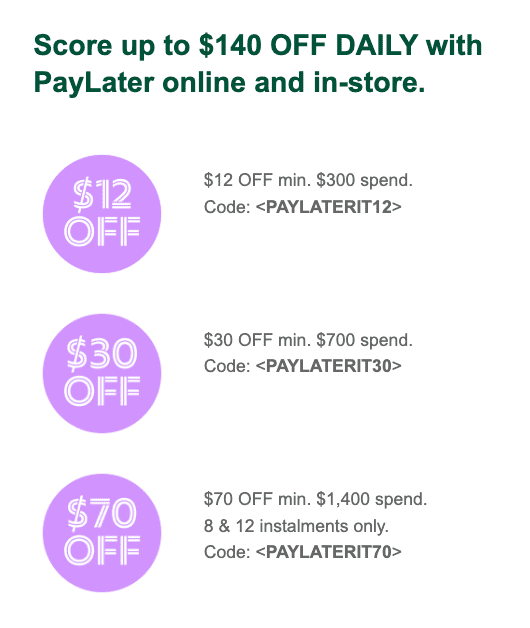 Score up to $140 OFF DAILY with PayLater online and in-store.

$12 OFF

$12 OFF min. $300 spend.
Code: <PAYLATERIT12>

$30 OFF

$30 OFF min. $700 spend.
Code: <PAYLATERIT30>

$70 OFF

$70 OFF min. $1,400 spend.
8 & 12 instalments only.
Code: <PAYLATERIT70>