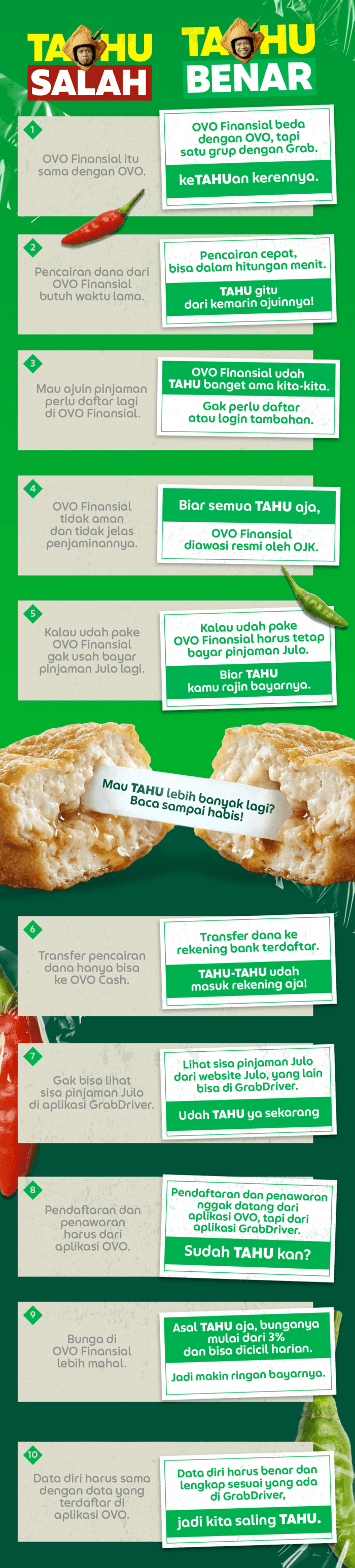 TAHU SALAH

TAHU BENAR

1

OVO Finansial itu sama dengan OVO.

OVO Finansial beda dengan OVO, tapi satu grup dengan Grab.

keTAHUan kerennya.

2

Pencairan dana dari OVO Finansial butuh waktu lama.

Pencairan cepat, bisa dalam hitungan menit.

TAHU gitu dari kemarin ajuinnya!

3

Mau ajuin pinjaman perlu daftar lagi di OVO Finansial.

OVO Finansial udah TAHU banget ama kita-kita.

Gak perlu daftar atau login tambahan.

4

OVO Finansial tidak aman dan tidak jelas penjaminannya.

Biar semua TAHU aja,

OVO Finansial diawasi resmi oleh OJK.

5

Kalau udah pake OVO Finansial gak usah bayar pinjaman Julo lagi.

Kalau udah pake OVO Finansial harus tetap bayar pinjaman Julo.

Biar TAHU kamu rajin bayarnya.

Mau TAHU lebih banyak lagi? Baca sampai habis!

6

Transfer pencairan dana hanya bisa ke OVO Cash.

Transfer dana ke rekening bank terdaftar.

TAHU-TAHU udah masuk rekening aja!

7

Gak bisa lihat sisa pinjaman Julo di aplikasi GrabDriver.

Lihat sisa pinjaman Julo dari website Julo, yang lain bisa di GrabDriver.

Udah TAHU ya sekarang

8

Pendaftaran dan penawaran harus dari aplikasi OVO.

Pendaftaran dan penawaran nggak datang dari aplikasi OVO, tapi dari aplikasi GrabDriver.

Sudah TAHU kan?

9

Bunga di OVO Finansial lebih mahal.

Asal TAHU aja, bunganya mulai dari 3% dan bisa dicicil harian.

Jadi makin ringan bayarnya.

10

Data diri harus sama dengan data yang terdaftar di aplikasi OVO.

Data diri harus benar dan lengkap sesuai yang ada di GrabDriver,

jadi kita saling TAHU.